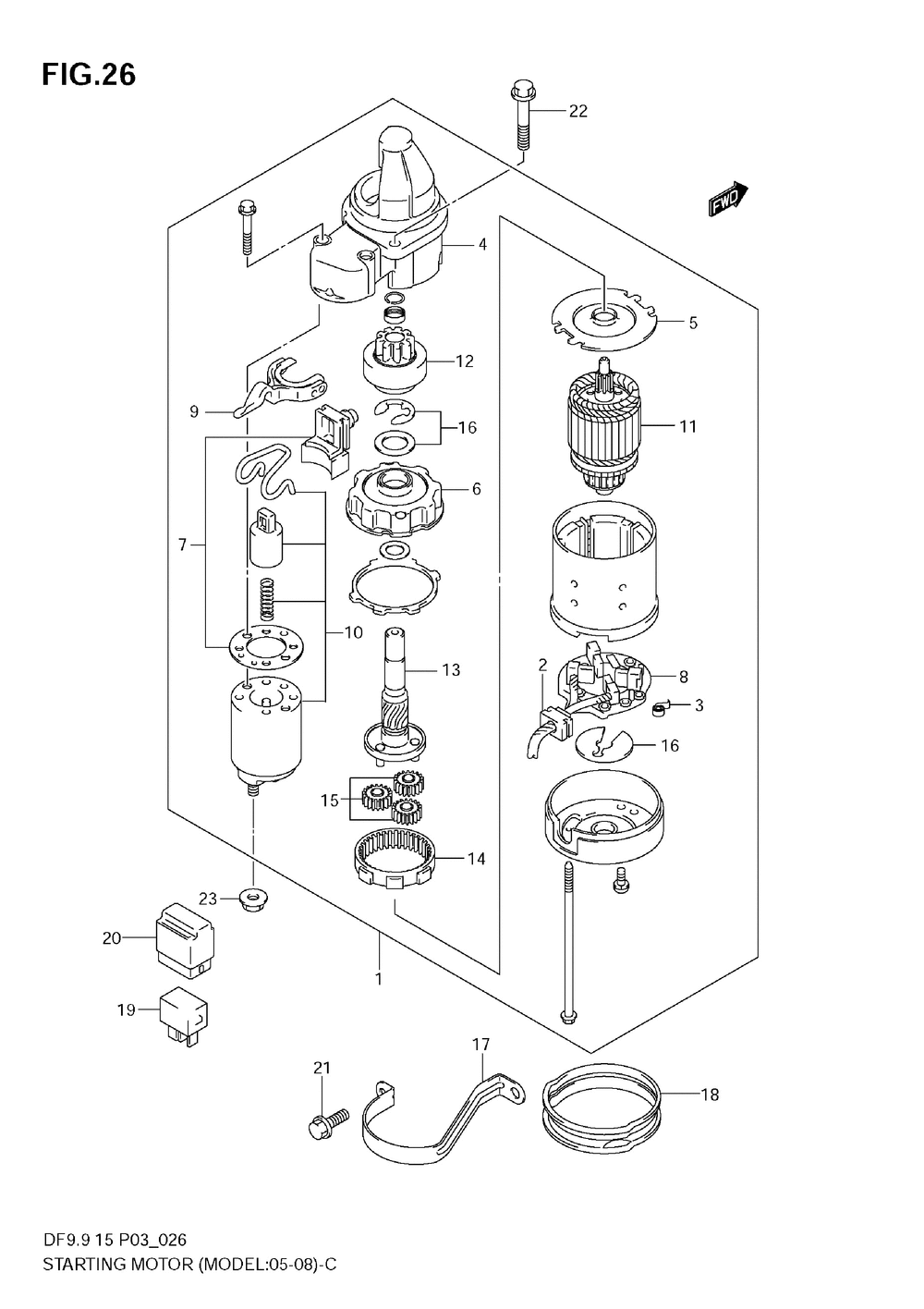 FIG.26

22

FWD

4

5

12

9

16

11

6

7

10

13

2

8

3

16

15

14

23

20

1

19

17

21

18

DF9.9 15 P03_026
STARTING MOTOR (MODEL:05-08)-C